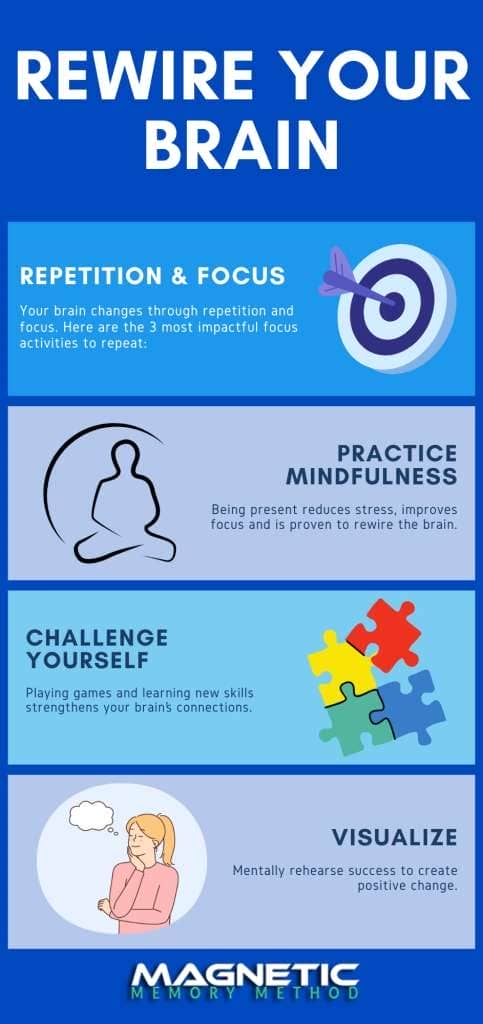 REWIRE YOUR BRAIN

REPETITION & FOCUS

Your brain changes through repetition and focus. Here are the 3 most impactful focus activities to repeat:

PRACTICE MINDFULNESS

Being present reduces stress, improves focus and is proven to rewire the brain.

CHALLENGE YOURSELF

Playing games and learning new skills strengthens your brain's connections.

VISUALIZE

Mentally rehearse success to create positive change.

MAGNETIC
MEMORY METHOD