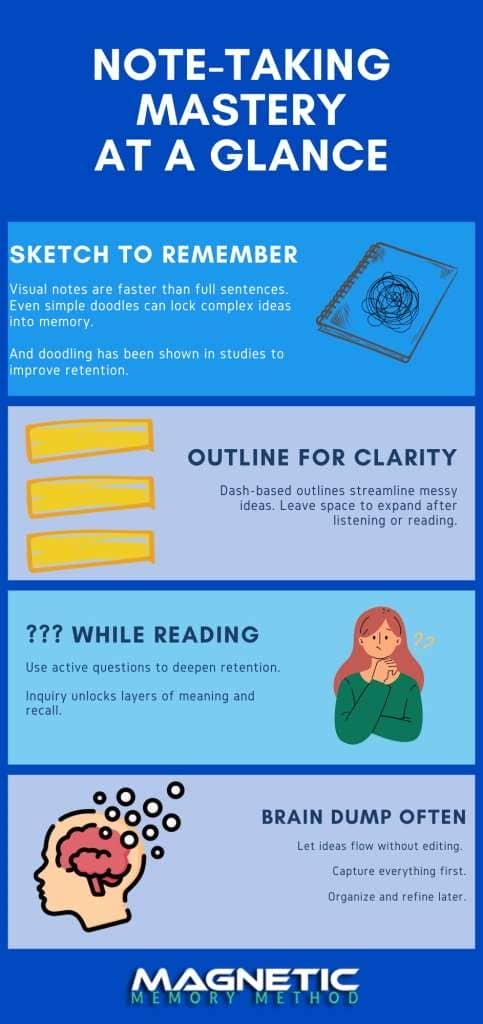 NOTE-TAKING MASTERY AT A GLANCE

SKETCH TO REMEMBER

Visual notes are faster than full sentences. Even simple doodles can lock complex ideas into memory.

And doodling has been shown in studies to improve retention.

OUTLINE FOR CLARITY

Dash-based outlines streamline messy ideas. Leave space to expand after listening or reading.

??? WHILE READING

Use active questions to deepen retention.

Inquiry unlocks layers of meaning and recall.

??

BRAIN DUMP OFTEN

Let ideas flow without editing.

Capture everything first.

Organize and refine later.

MAGNETIC
MEMORY METHOD