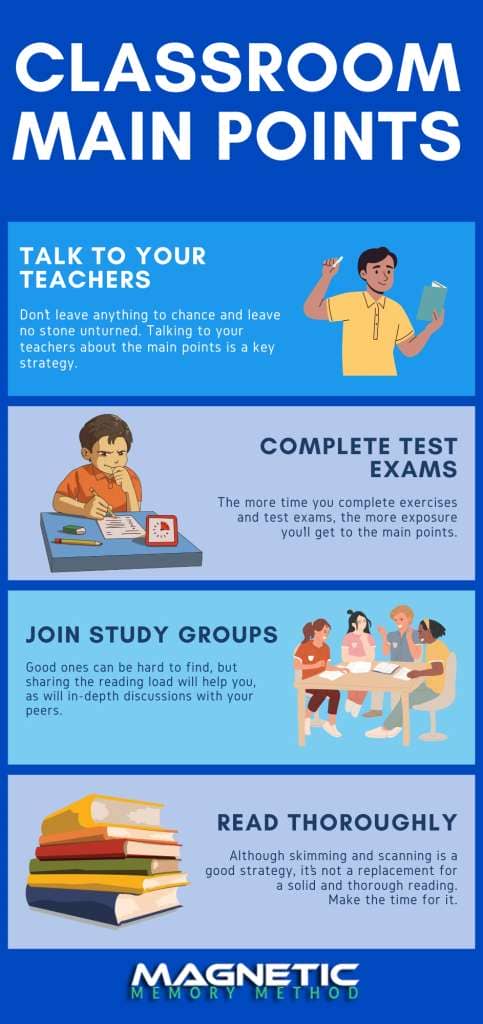 CLASSROOM MAIN POINTS

TALK TO YOUR TEACHERS

Don't leave anything to chance and leave no stone unturned. Talking to your teachers about the main points is a key strategy.

COMPLETE TEST EXAMS

The more time you complete exercises and test exams, the more exposure you'll get to the main points.

JOIN STUDY GROUPS

Good ones can be hard to find, but sharing the reading load will help you, as will in-depth discussions with your peers.

READ THOROUGHLY

Although skimming and scanning is a good strategy, it's not a replacement for a solid and thorough reading. Make the time for it.

MAGNETIC
MEMORY METHOD