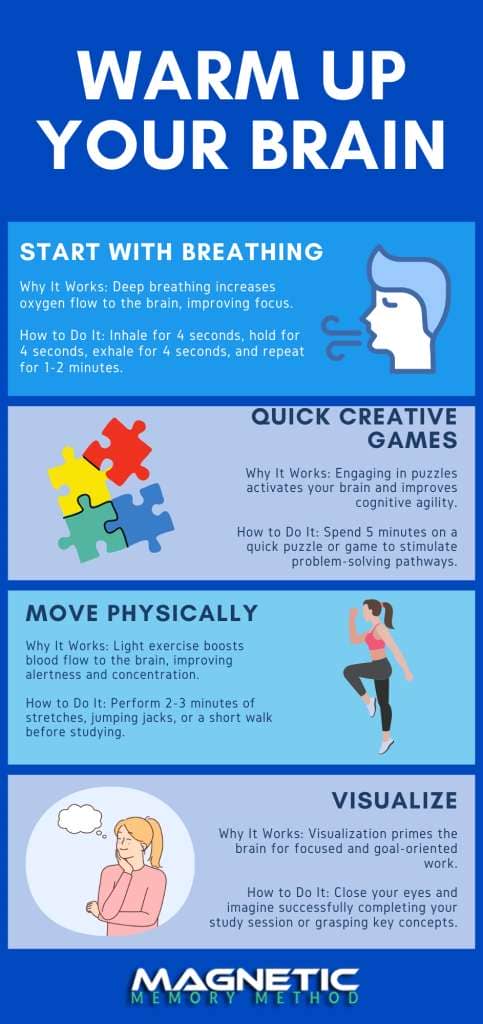 WARM UP YOUR BRAIN

START WITH BREATHING

Why It Works: Deep breathing increases oxygen flow to the brain, improving focus.

How to Do It: Inhale for 4 seconds, hold for 4 seconds, exhale for 4 seconds, and repeat for 1-2 minutes.

QUICK CREATIVE GAMES

Why It Works: Engaging in puzzles activates your brain and improves cognitive agility.

How to Do It: Spend 5 minutes on a quick puzzle or game to stimulate problem-solving pathways.

MOVE PHYSICALLY

Why It Works: Light exercise boosts blood flow to the brain, improving alertness and concentration.

How to Do It: Perform 2-3 minutes of stretches, jumping jacks, or a short walk before studying.

VISUALIZE

Why It Works: Visualization primes the brain for focused and goal-oriented work.

How to Do It: Close your eyes and imagine successfully completing your study session or grasping key concepts.

MAGNETIC MEMORY METHOD