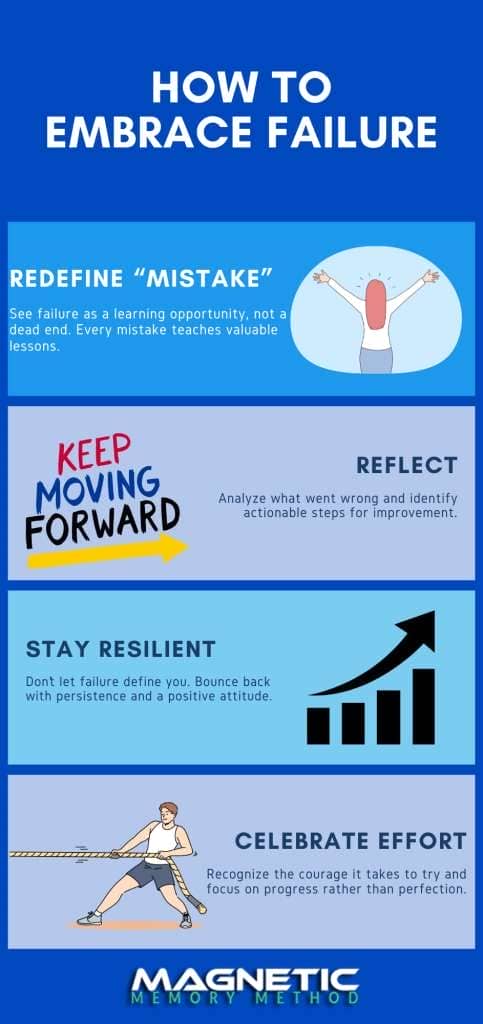 HOW TO EMBRACE FAILURE

REDEFINE “MISTAKE”

See failure as a learning opportunity, not a dead end. Every mistake teaches valuable lessons.

KEEP MOVING FORWARD

REFLECT

Analyze what went wrong and identify actionable steps for improvement.

STAY RESILIENT

Don't let failure define you. Bounce back with persistence and a positive attitude.

CELEBRATE EFFORT

Recognize the courage it takes to try and focus on progress rather than perfection.

MAGNETIC
MEMORY METHOD