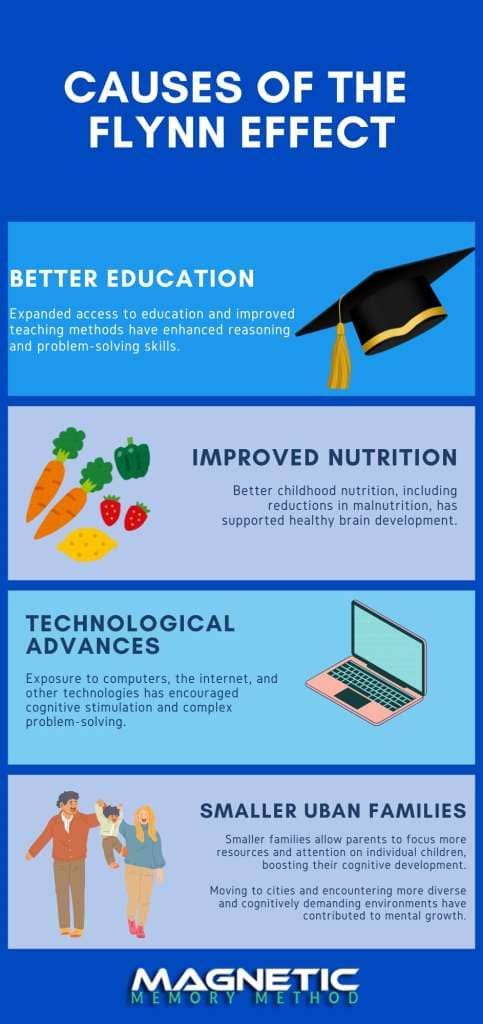 CAUSES OF THE FLYNN EFFECT

BETTER EDUCATION

Expanded access to education and improved teaching methods have enhanced reasoning and problem-solving skills.

IMPROVED NUTRITION

Better childhood nutrition, including reductions in malnutrition, has supported healthy brain development.

TECHNOLOGICAL ADVANCES

Exposure to computers, the internet, and other technologies has encouraged cognitive stimulation and complex problem-solving.

SMALLER UBAN FAMILIES

Smaller families allow parents to focus more resources and attention on individual children, boosting their cognitive development.

Moving to cities and encountering more diverse and cognitively demanding environments have contributed to mental growth.

MAGNETIC MEMORY METHOD