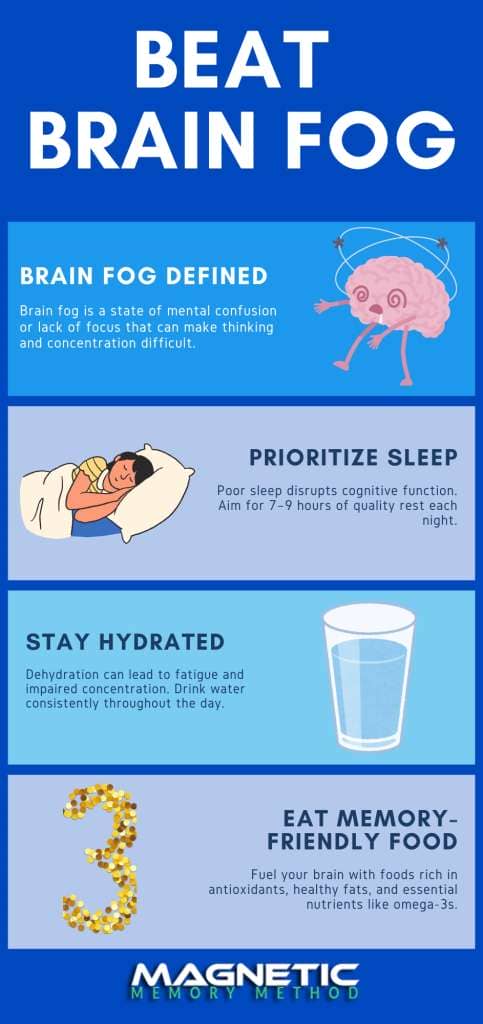 BEAT BRAIN FOG

BRAIN FOG DEFINED

Brain fog is a state of mental confusion or lack of focus that can make thinking and concentration difficult.

PRIORITIZE SLEEP

Poor sleep disrupts cognitive function. Aim for 7–9 hours of quality rest each night.

STAY HYDRATED

Dehydration can lead to fatigue and impaired concentration. Drink water consistently throughout the day.

3

EAT MEMORY-FRIENDLY FOOD

Fuel your brain with foods rich in antioxidants, healthy fats, and essential nutrients like omega-3s.

MAGNETIC MEMORY METHOD